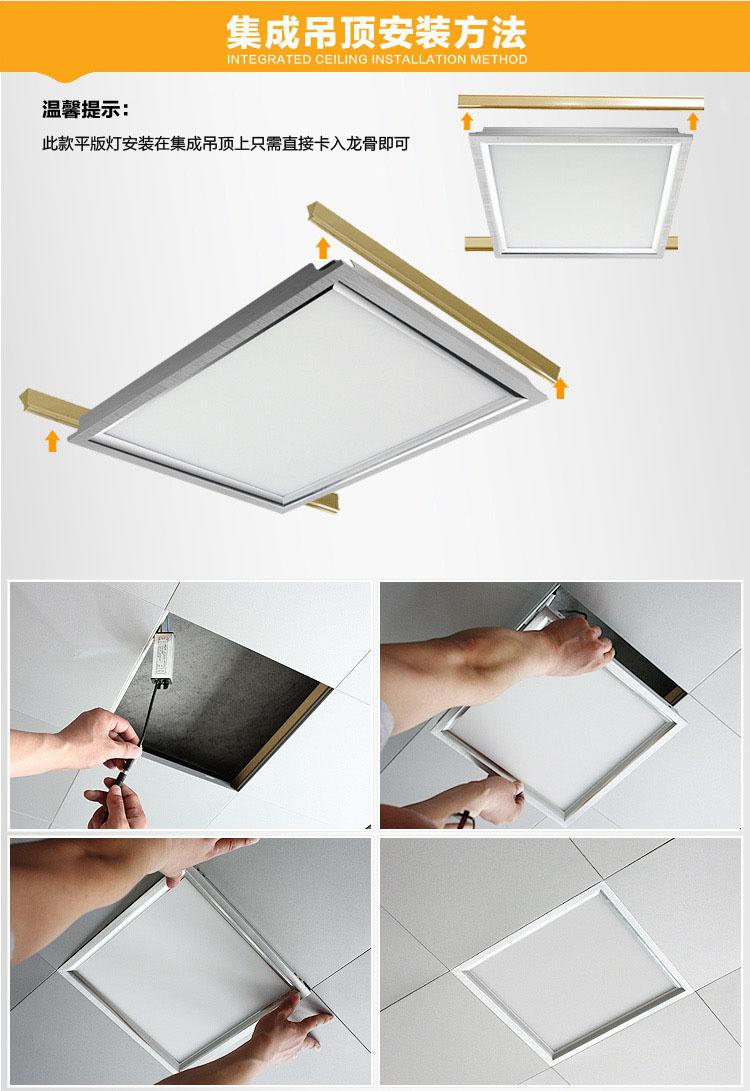 集成吊顶安装方法
INTEGRATED CEILING INSTALLATION METHOD

温馨提示：
此款平版灯安装在集成吊顶上只需直接卡入龙骨即可